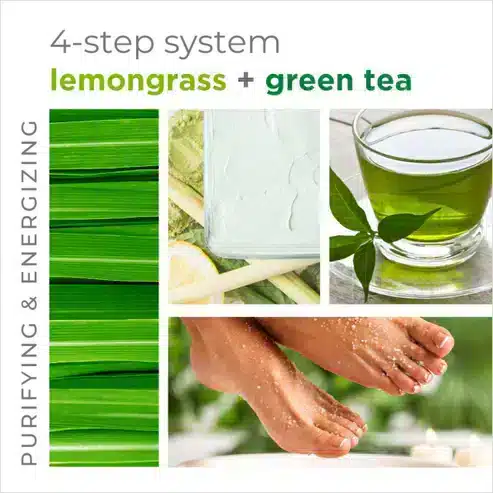 4-step system
lemongrass + green tea

PURIFYING & ENERGIZING