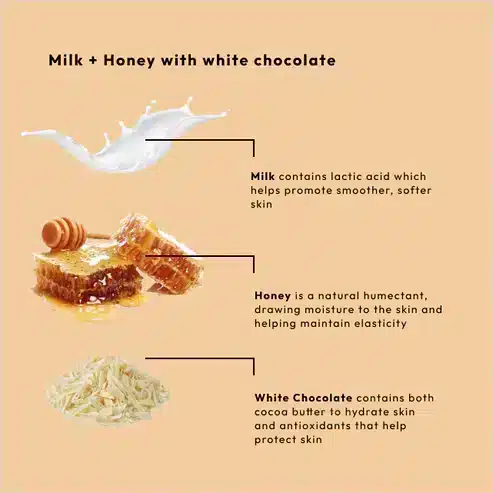 Milk + Honey with white chocolate

Milk contains lactic acid which helps promote smoother, softer skin

Honey is a natural humectant, drawing moisture to the skin and helping maintain elasticity

White Chocolate contains both cocoa butter to hydrate skin and antioxidants that help protect skin