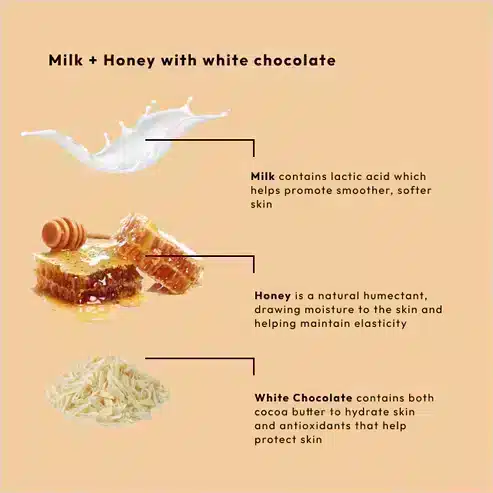 Milk + Honey with white chocolate

Milk contains lactic acid which helps promote smoother, softer skin

Honey is a natural humectant, drawing moisture to the skin and helping maintain elasticity

White Chocolate contains both cocoa butter to hydrate skin and antioxidants that help protect skin