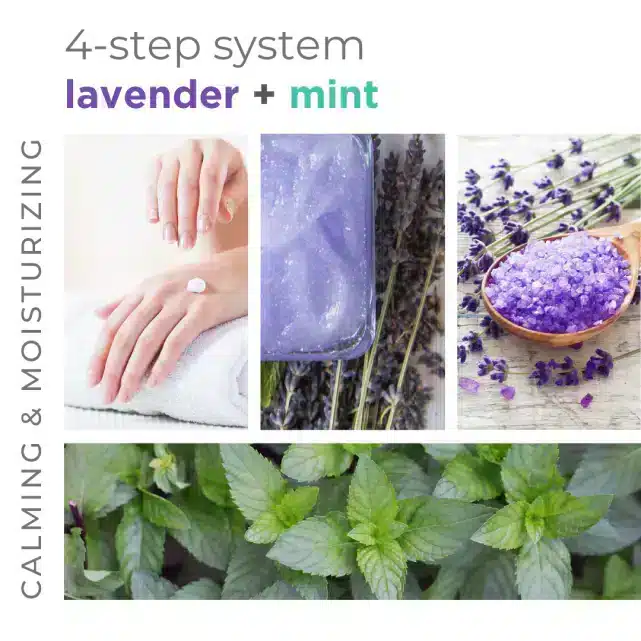 4-step system
lavender + mint

CALMING & MOISTURIZING